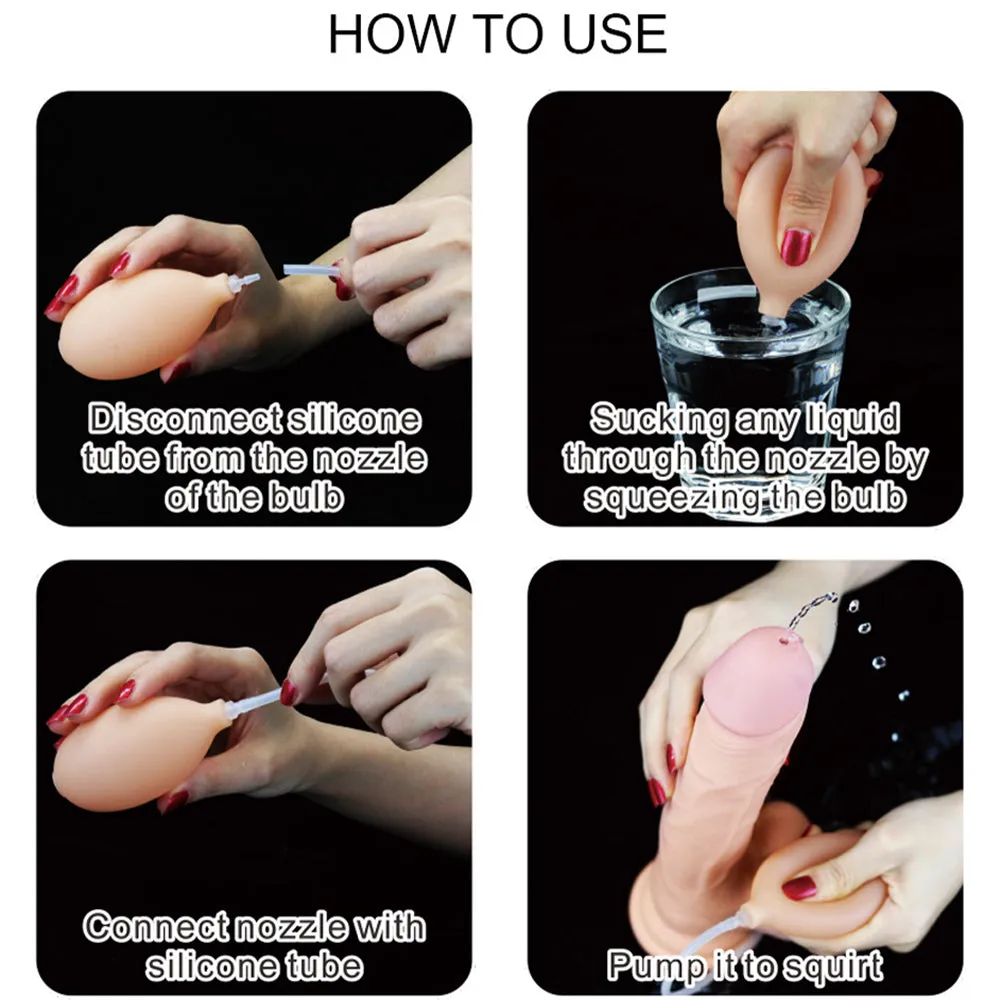 HOW TO USE

Disconnect silicone tube from the nozzle of the bulb

Sucking any liquid through the nozzle by squeezing the bulb

Connect nozzle with silicone tube

Pump it to squirt